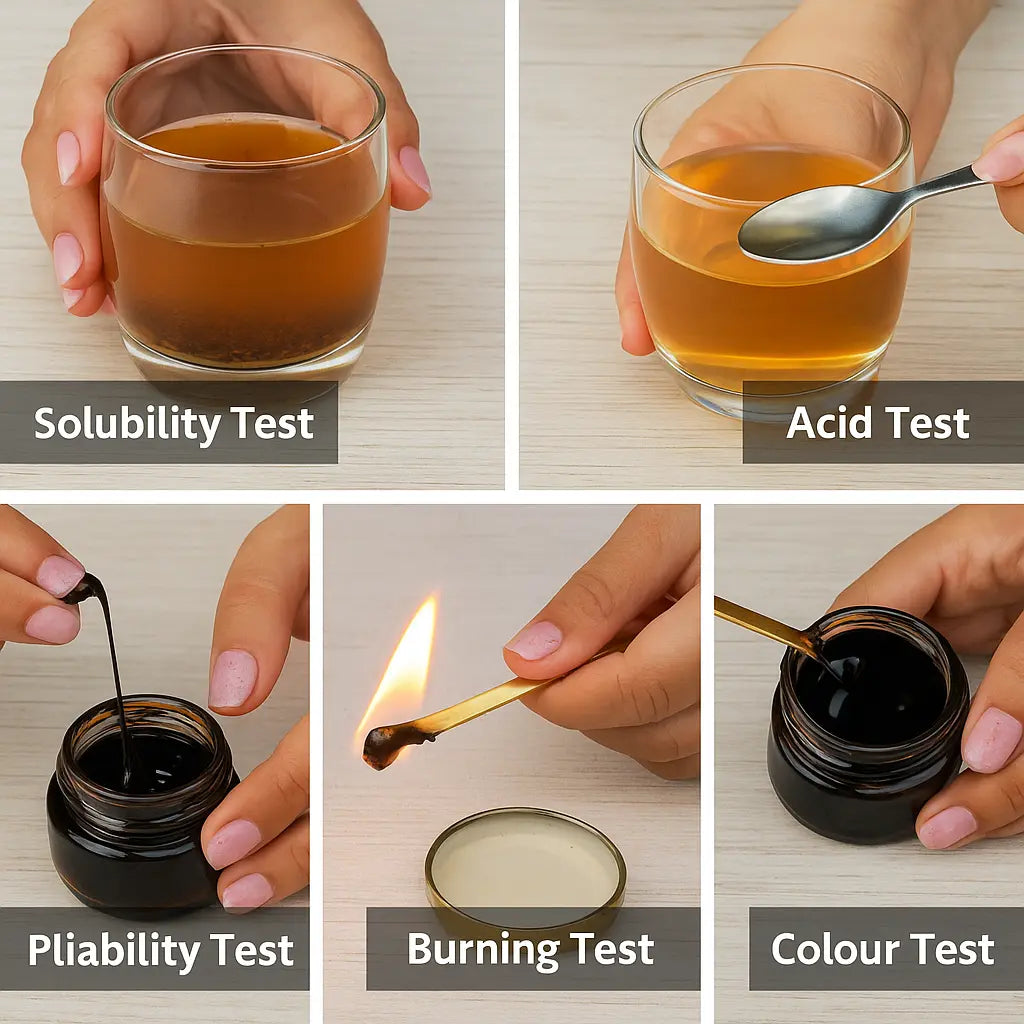 Solubility Test

Acid Test

Pliability Test

Burning Test

Colour Test