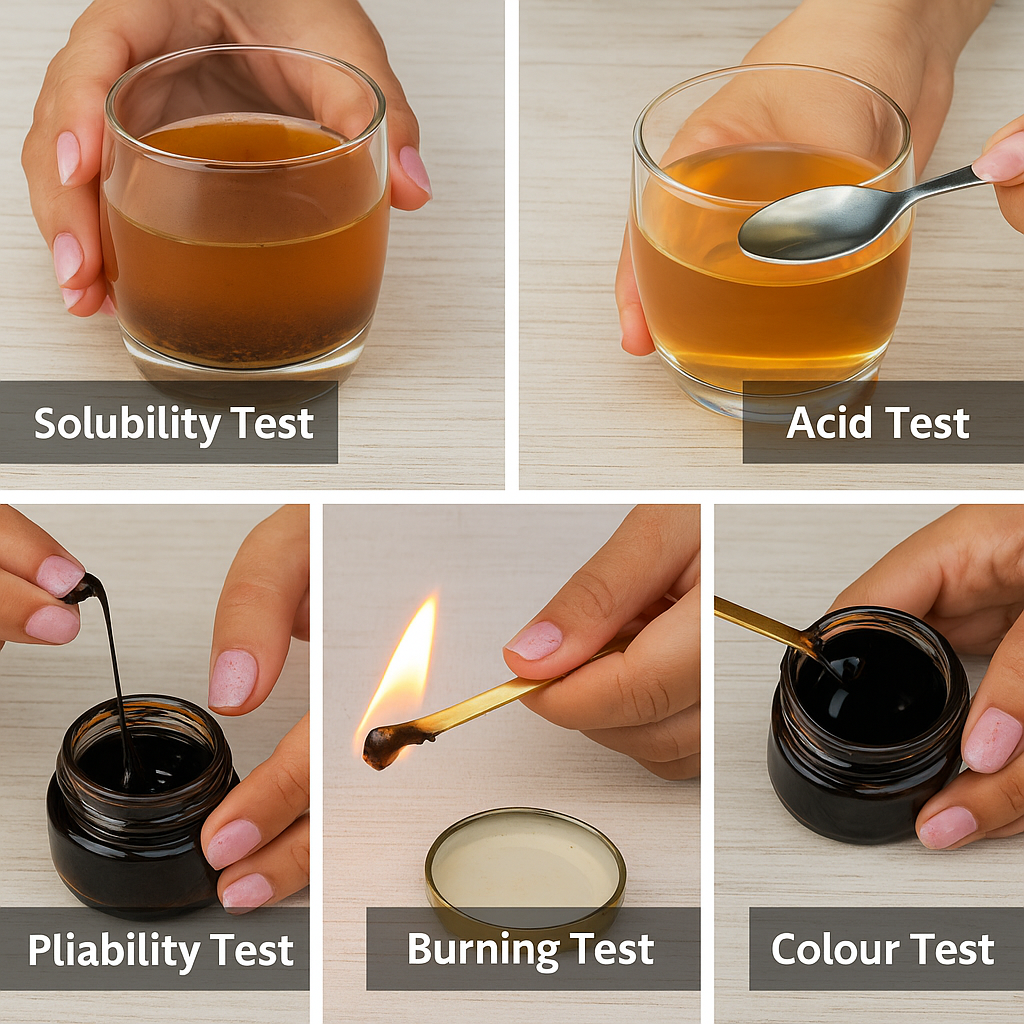 Solubility Test

Acid Test

Pliability Test

Burning Test

Colour Test